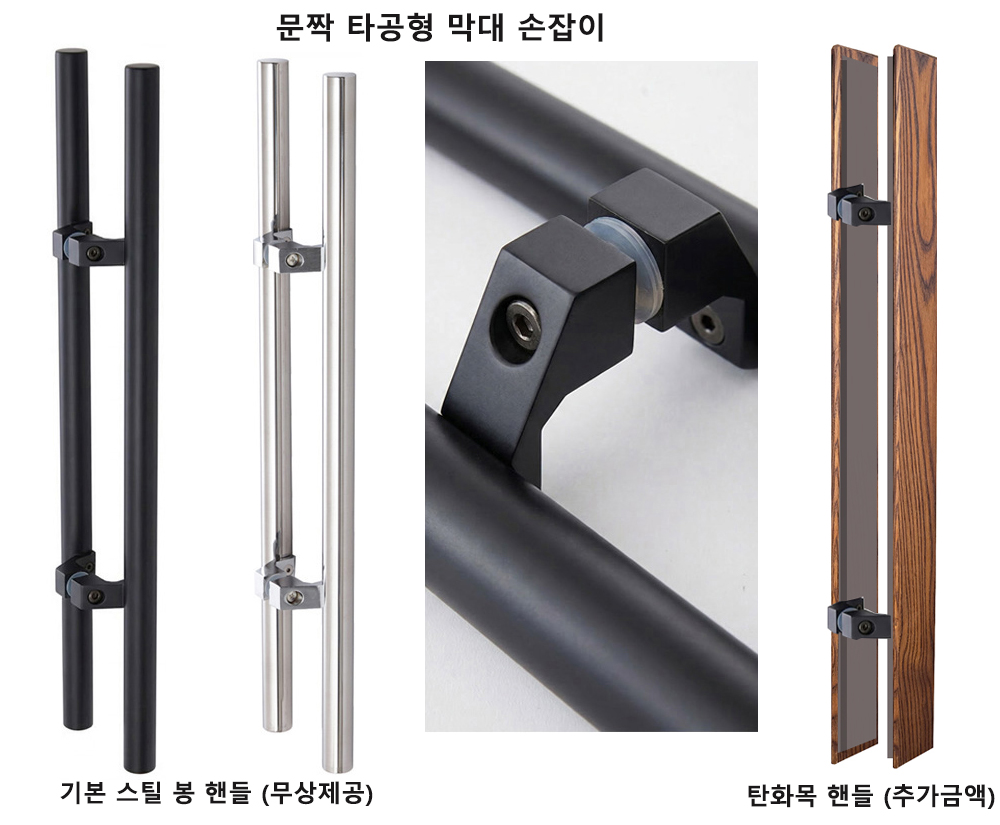 문짝 타공형 막대 손잡이

기본 스틸 봉 핸들 (무상제공)

탄화목 핸들 (추가금액)